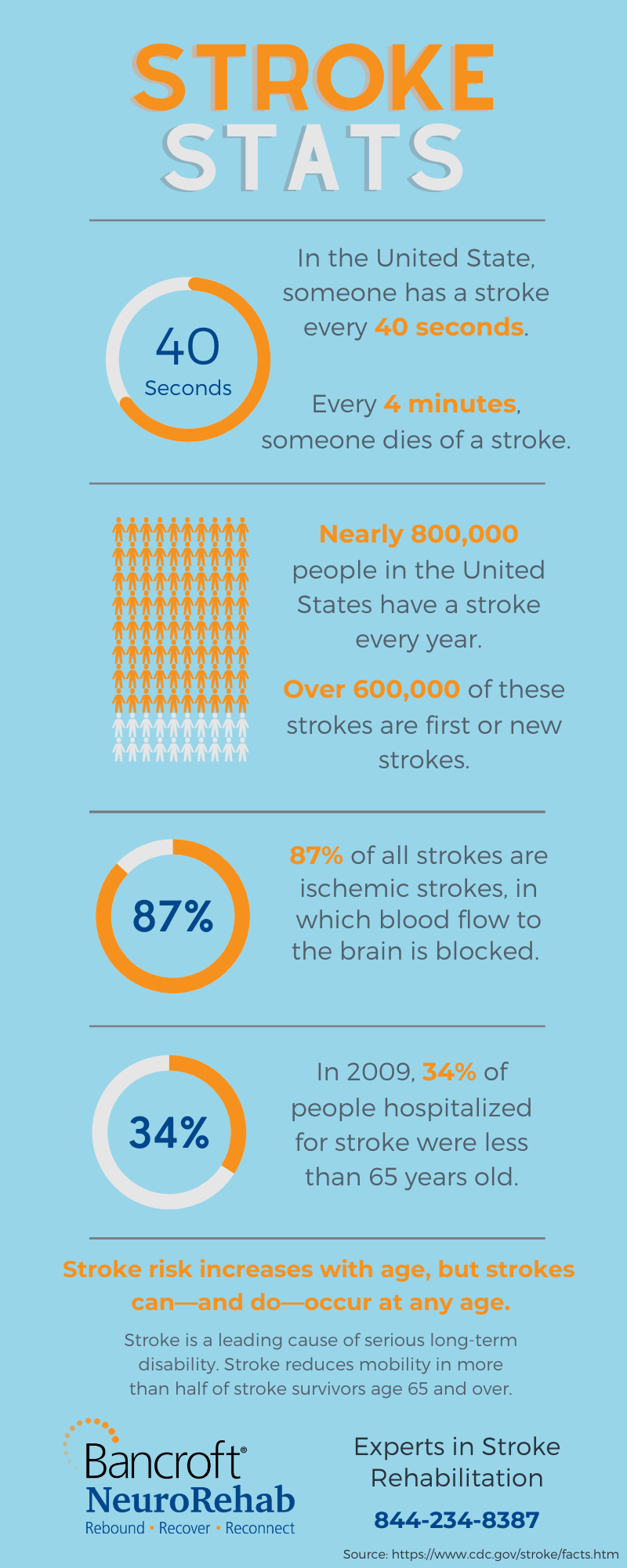 STROKE STATS

40 Seconds

In the United State, someone has a stroke every 40 seconds.

Every 4 minutes, someone dies of a stroke.

Nearly 800,000 people in the United States have a stroke every year.

Over 600,000 of these strokes are first or new strokes.

87%

87% of all strokes are ischemic strokes, in which blood flow to the brain is blocked.

34%

In 2009, 34% of people hospitalized for stroke were less than 65 years old.

Stroke risk increases with age, but strokes can—and do—occur at any age.

Stroke is a leading cause of serious long-term disability. Stroke reduces mobility in more than half of stroke survivors age 65 and over.

Bancroft® NeuroRehab
Rebound • Recover • Reconnect

Experts in Stroke Rehabilitation

844-234-8387

Source: https://www.cdc.gov/stroke/facts.htm